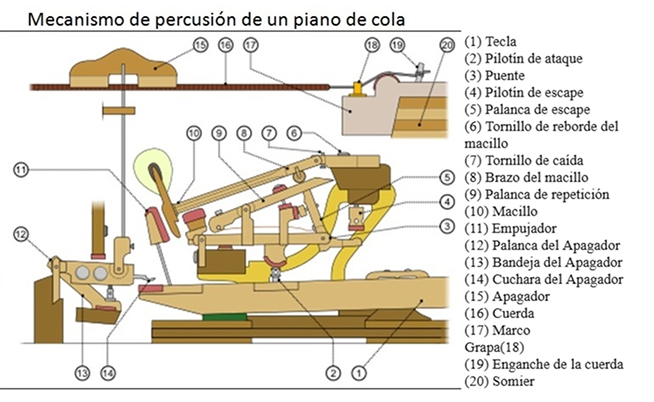 Mecanismo de percusión de un piano de cola

15 16 17 18 19 20
10 9 8 7 6
11
5
4
3
12
13 14 2 1

(1) Tecla
(2) Pilotín de ataque
(3) Puente
(4) Pilotín de escape
(5) Palanca de escape
(6) Tornillo de reborde del macillo
(7) Tornillo de caída
(8) Brazo del macillo
(9) Palanca de repetición
(10) Macillo
(11) Empujador
(12) Palanca del Apagador
(13) Bandeja del Apagador
(14) Cuchara del Apagador
(15) Apagador
(16) Cuerda
(17) Marco
Grapa(18)
(19) Enganche de la cuerda
(20) Somier